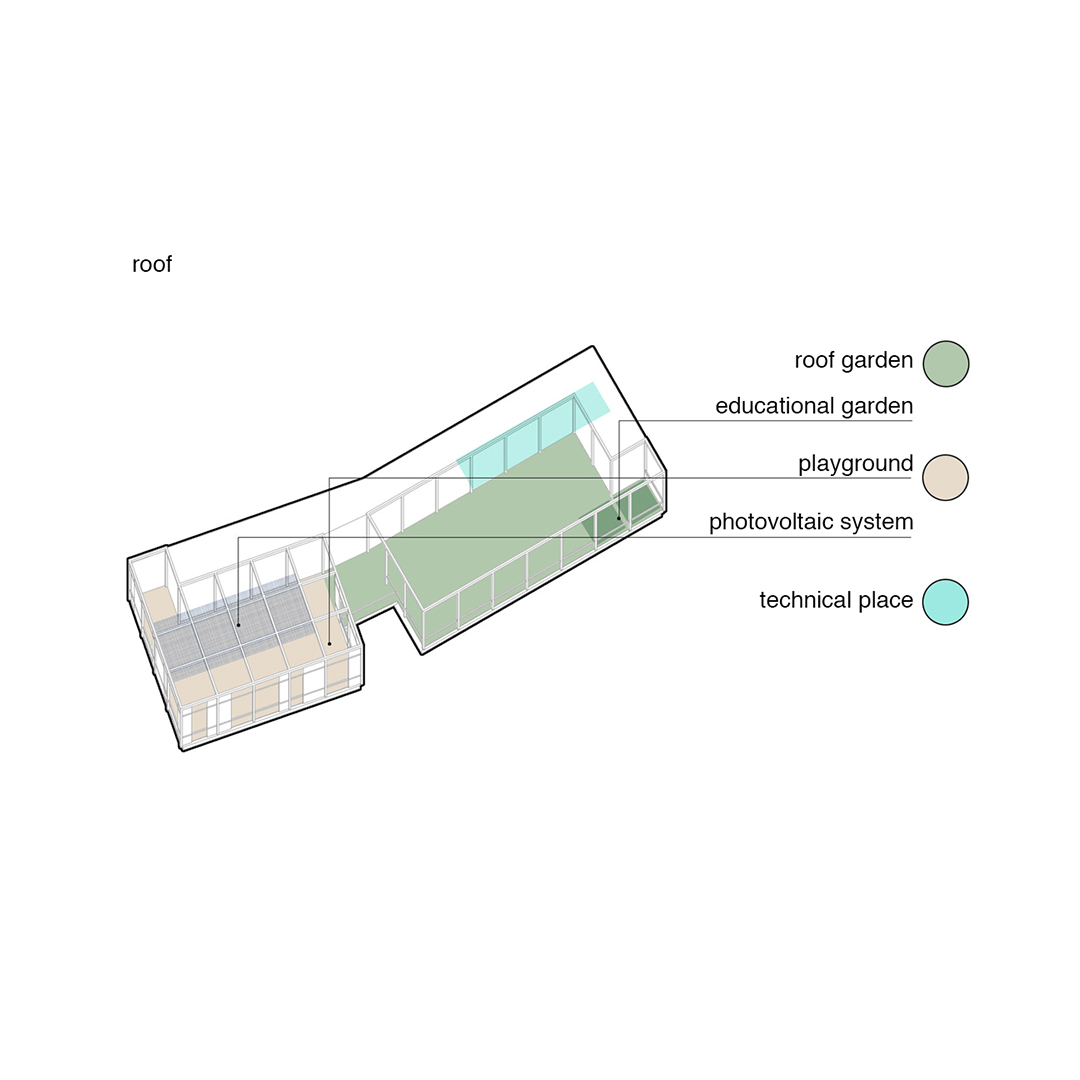 roof

roof garden

educational garden

playground

photovoltaic system

technical place